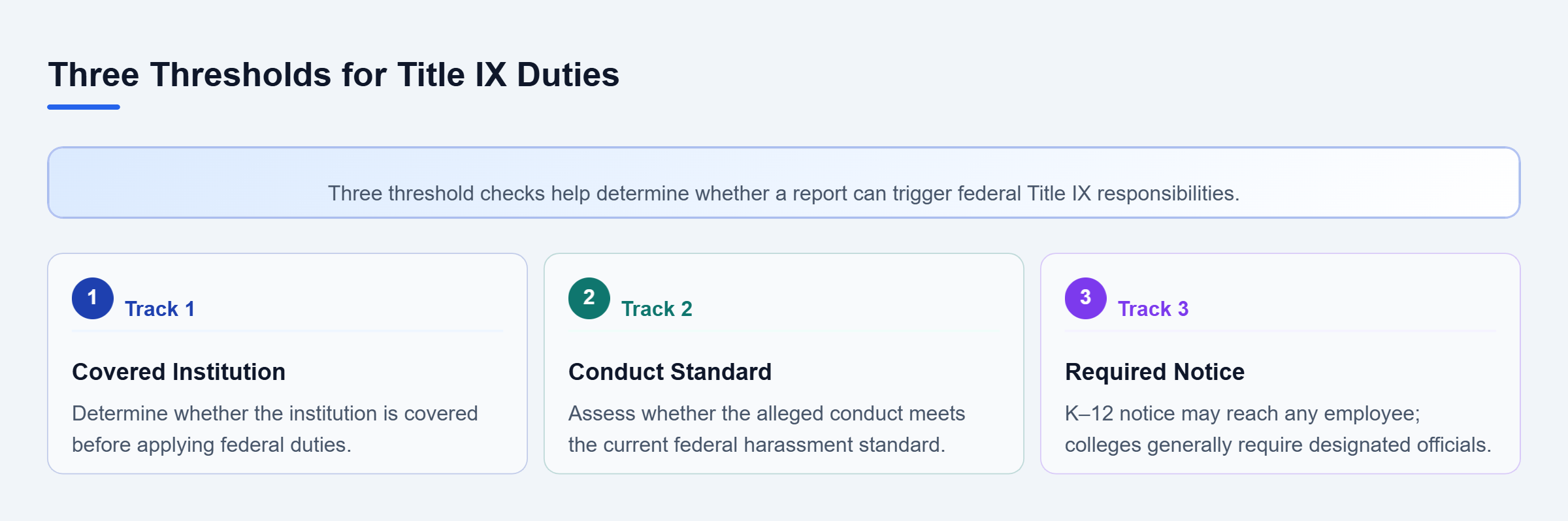 Three Thresholds for Title IX Duties

Three threshold checks help determine whether a report can trigger federal Title IX responsibilities.

1 Track 1

Covered Institution

Determine whether the institution is covered before applying federal duties.

2 Track 2

Conduct Standard

Assess whether the alleged conduct meets the current federal harassment standard.

3 Track 3

Required Notice

K–12 notice may reach any employee; colleges generally require designated officials.