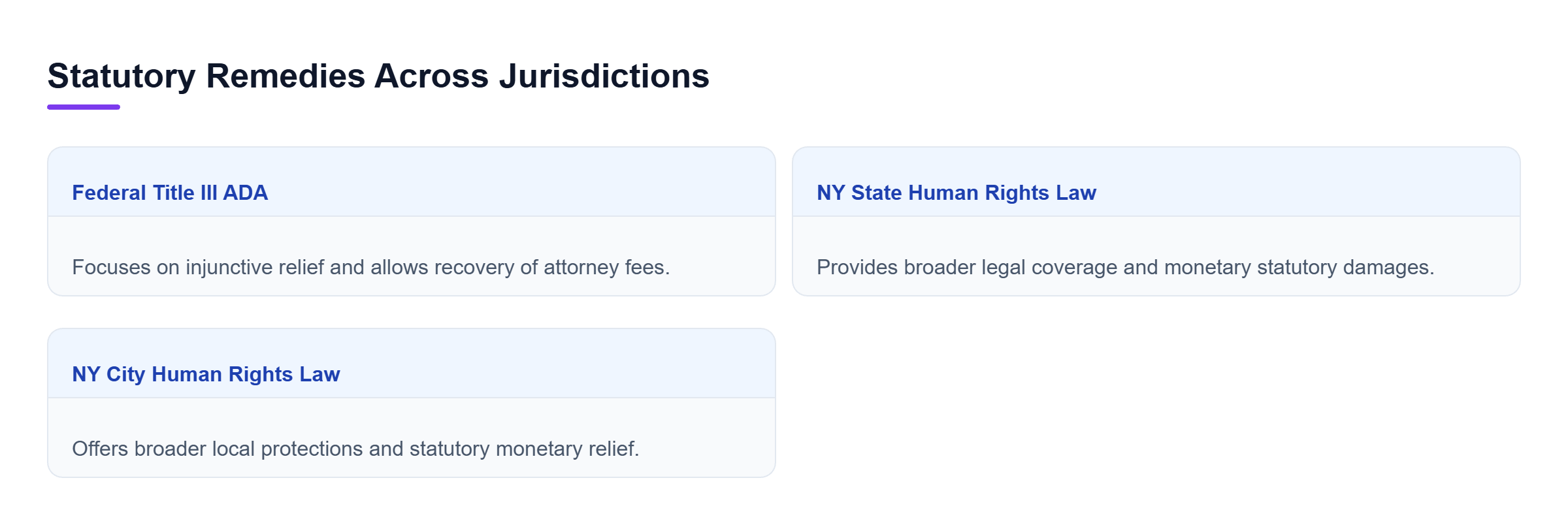 Statutory Remedies Across Jurisdictions

Federal Title III ADA

Focuses on injunctive relief and allows recovery of attorney fees.

NY State Human Rights Law

Provides broader legal coverage and monetary statutory damages.

NY City Human Rights Law

Offers broader local protections and statutory monetary relief.