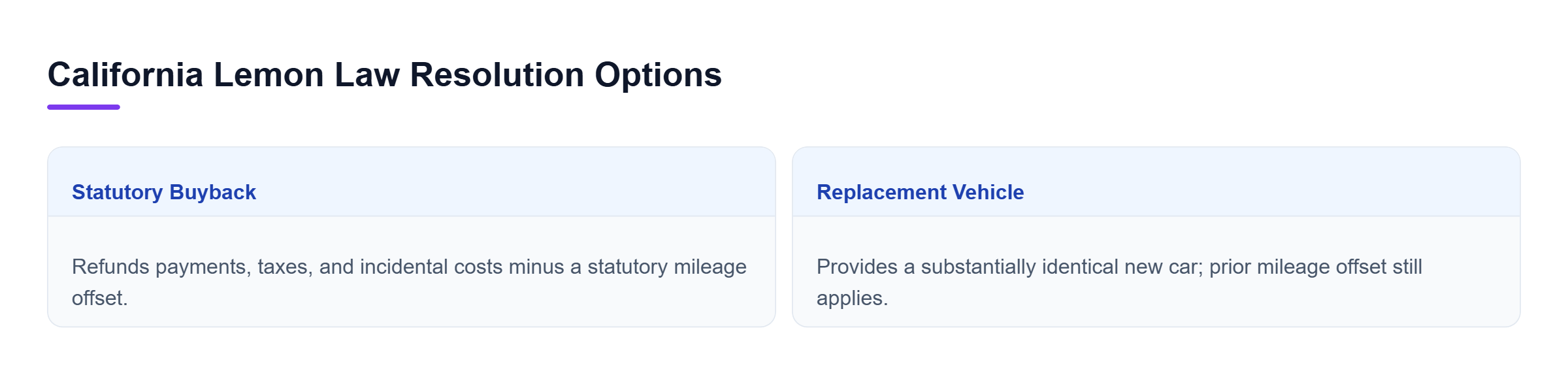 California Lemon Law Resolution Options

Statutory Buyback

Refunds payments, taxes, and incidental costs minus a statutory mileage offset.

Replacement Vehicle

Provides a substantially identical new car; prior mileage offset still applies.