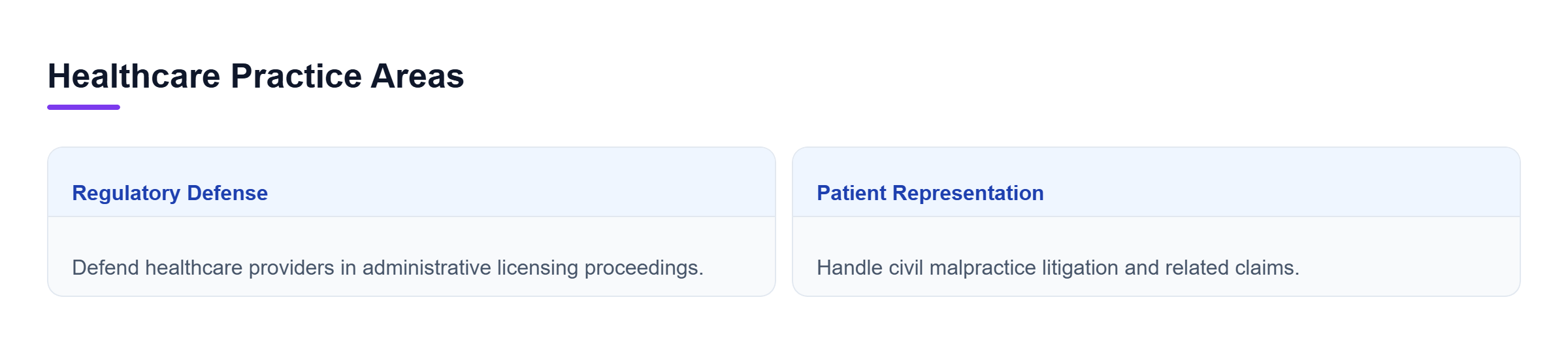 Healthcare Practice Areas

Regulatory Defense

Defend healthcare providers in administrative licensing proceedings.

Patient Representation

Handle civil malpractice litigation and related claims.